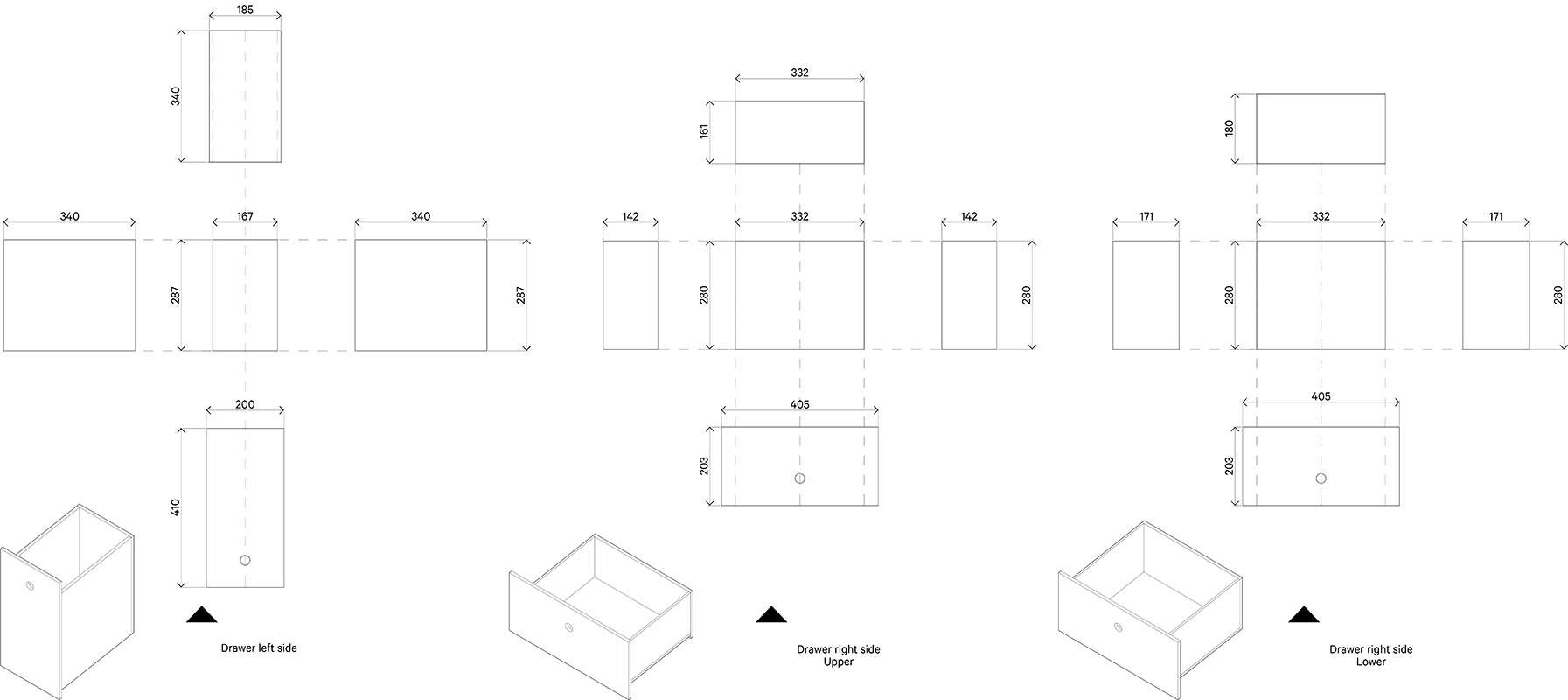 185
340
340
167
340
287
287
200
410
Drawer left side

332
161
142
332
142
280
280
405
203
Drawer right side
Upper

180
171
332
171
280
280
405
203
Drawer right side
Lower